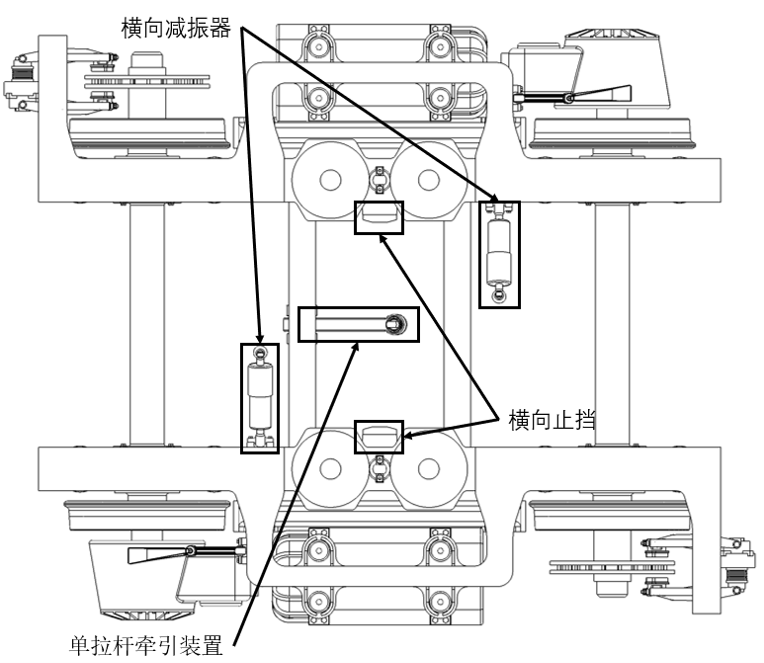 横向减振器

横向止挡

单拉杆牵引装置