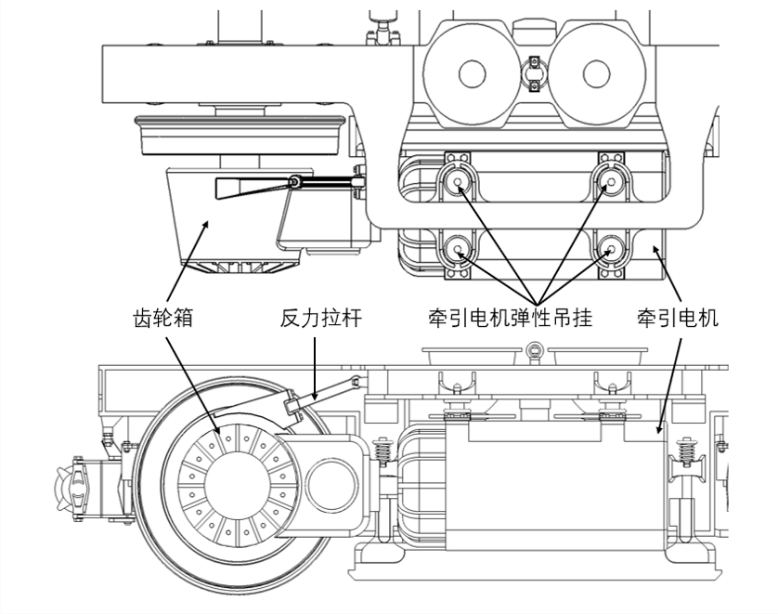 齿轮箱

反力拉杆

牵引电机弹性吊挂

牵引电机